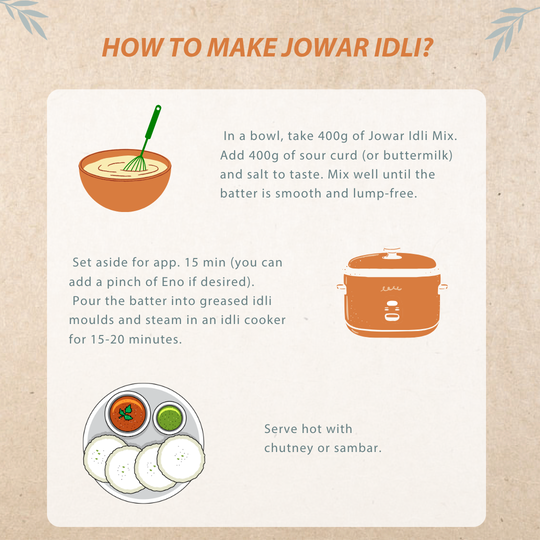 HOW TO MAKE JOWAR IDLI?

In a bowl, take 400g of Jowar Idli Mix. Add 400g of sour curd (or buttermilk) and salt to taste. Mix well until the batter is smooth and lump-free.

Set aside for app. 15 min (you can add a pinch of Eno if desired).
Pour the batter into greased idli moulds and steam in an idli cooker for 15-20 minutes.

Serve hot with chutney or sambar.